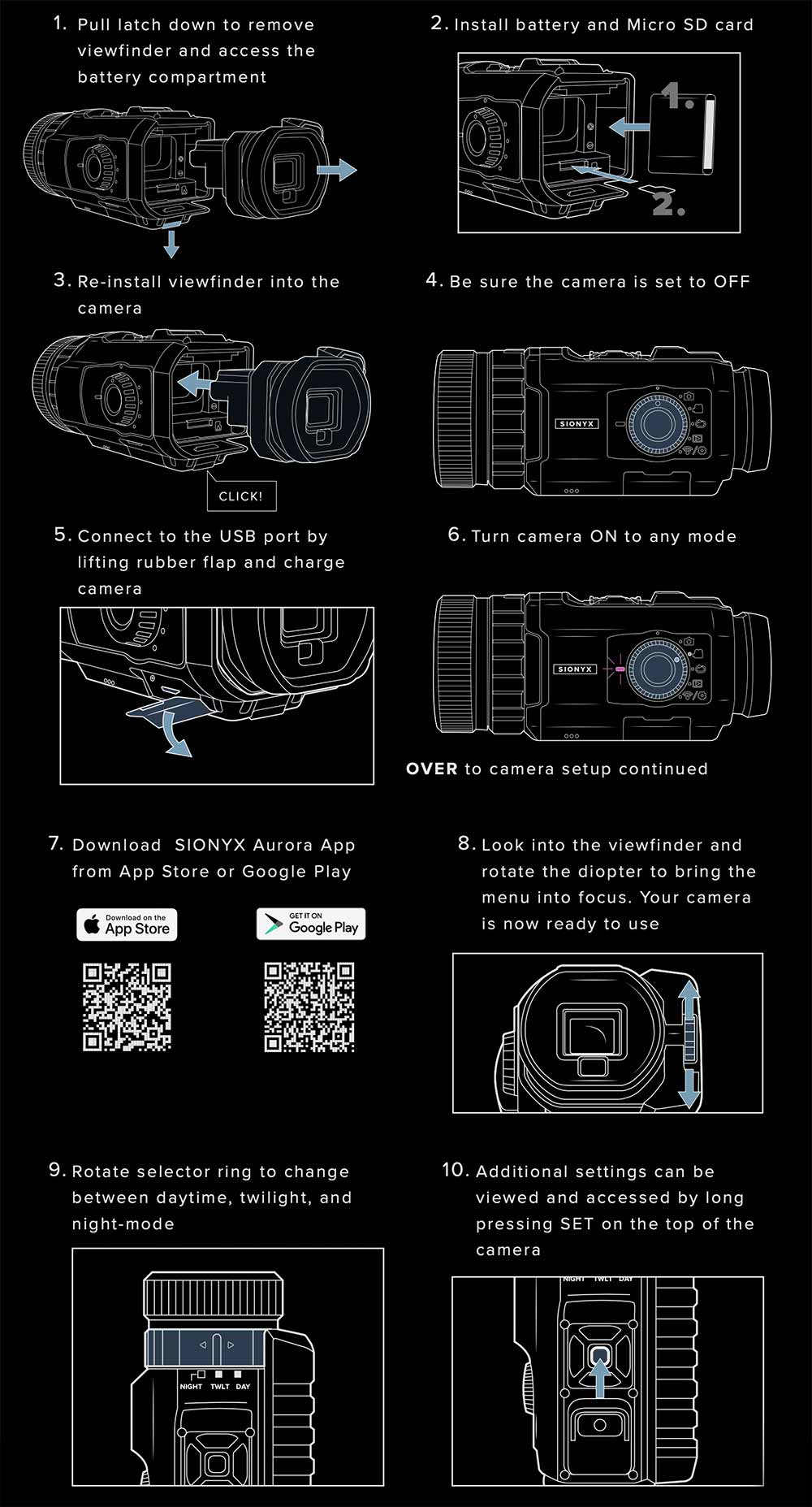 1. Pull latch down to remove viewfinder and access the battery compartment

2. Install battery and Micro SD card

1.

2.

3. Re-install viewfinder into the camera

CLICK!

4. Be sure the camera is set to OFF

SIONYX

5. Connect to the USB port by lifting rubber flap and charge camera

6. Turn camera ON to any mode

SIONYX

OVER to camera setup continued

7. Download SIONYX Aurora App from App Store or Google Play

Download on the App Store

GET IT ON Google Play

8. Look into the viewfinder and rotate the diopter to bring the menu into focus. Your camera is now ready to use

9. Rotate selector ring to change between daytime, twilight, and night-mode

NIGHT TWLT DAY

10. Additional settings can be viewed and accessed by long pressing SET on the top of the camera

NIGHT TWLT DAY