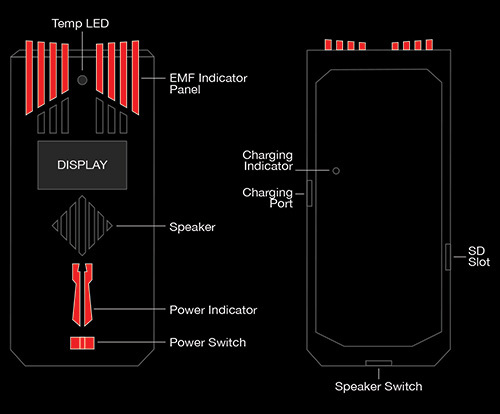 Temp LED

EMF Indicator Panel

DISPLAY

Speaker

Power Indicator

Power Switch

Charging Indicator

Charging Port

SD Slot

Speaker Switch